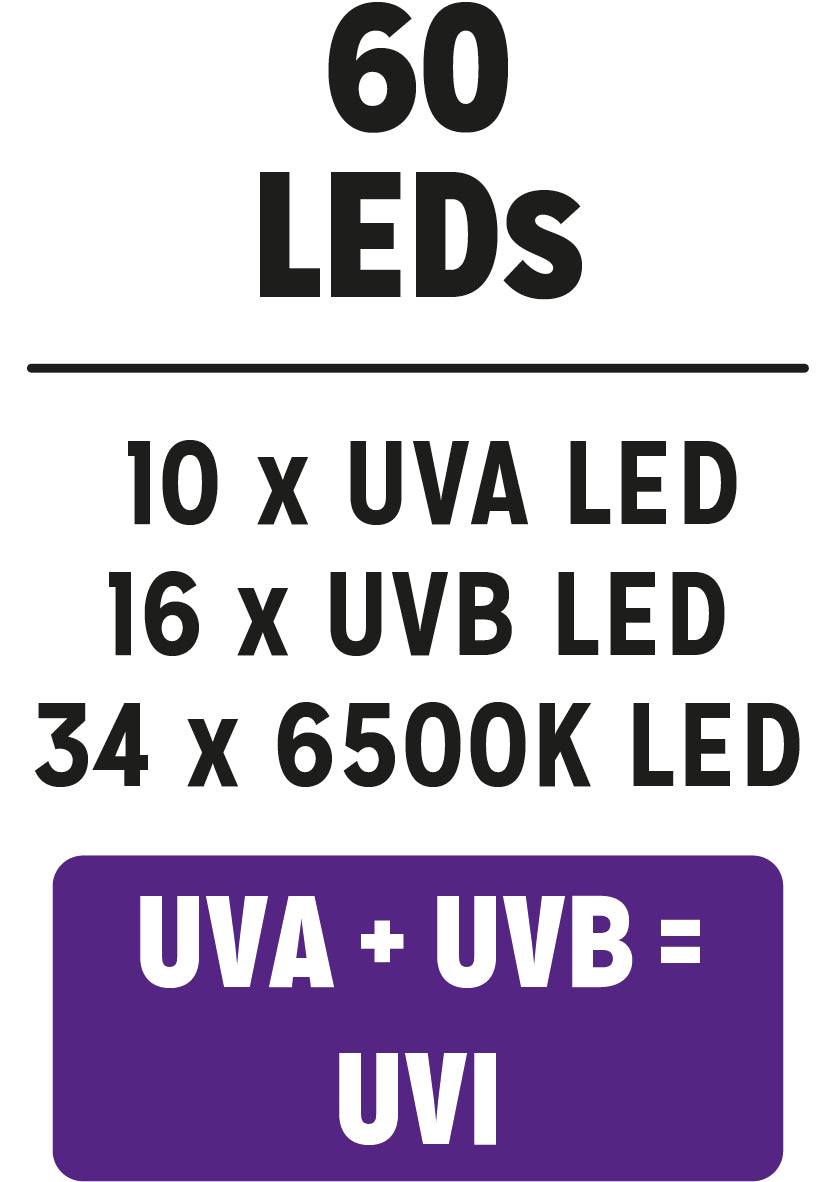 60
LEDs

10 x UVA LED
16 x UVB LED
34 x 6500K LED

UVA + UVB =
UVI