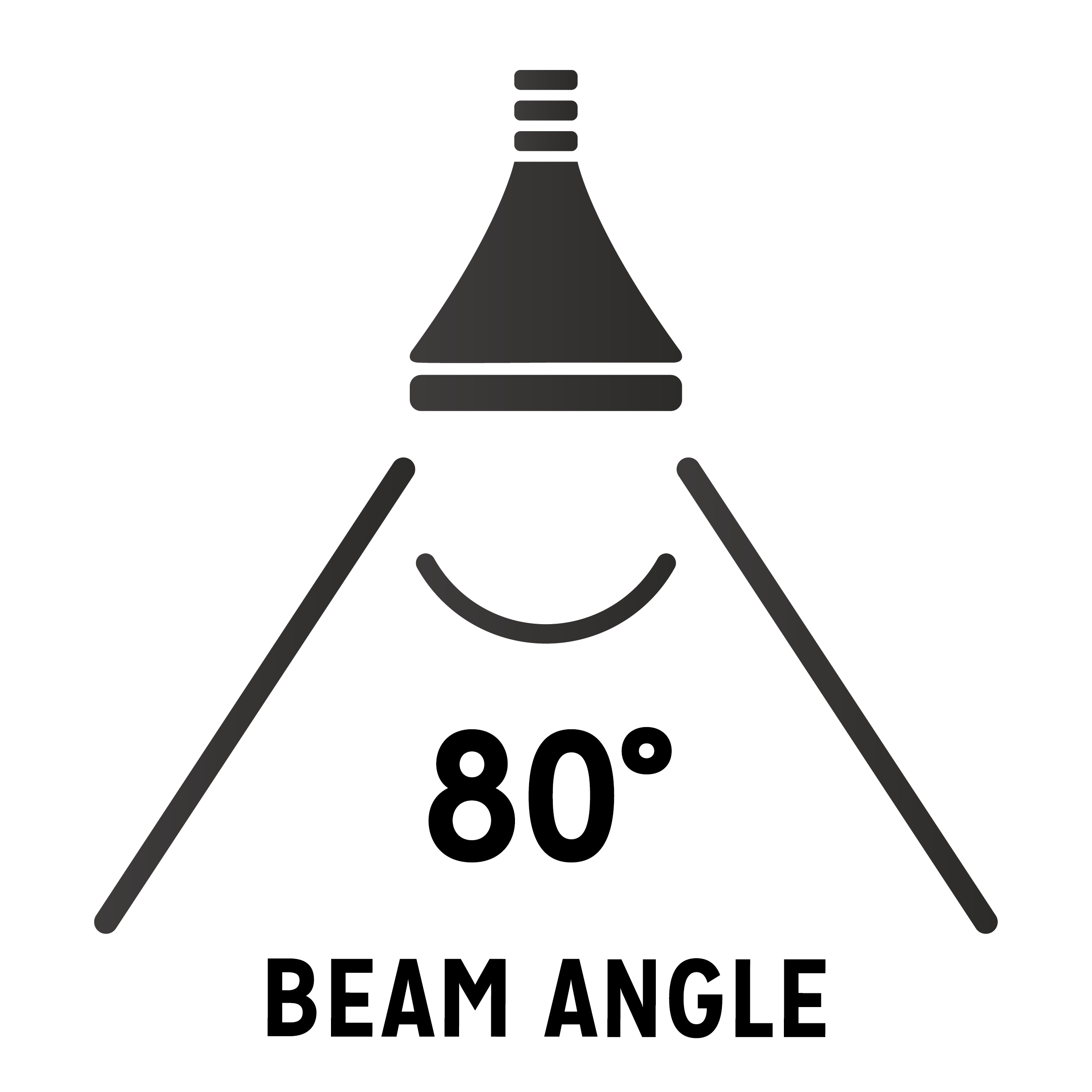 80°

BEAM ANGLE